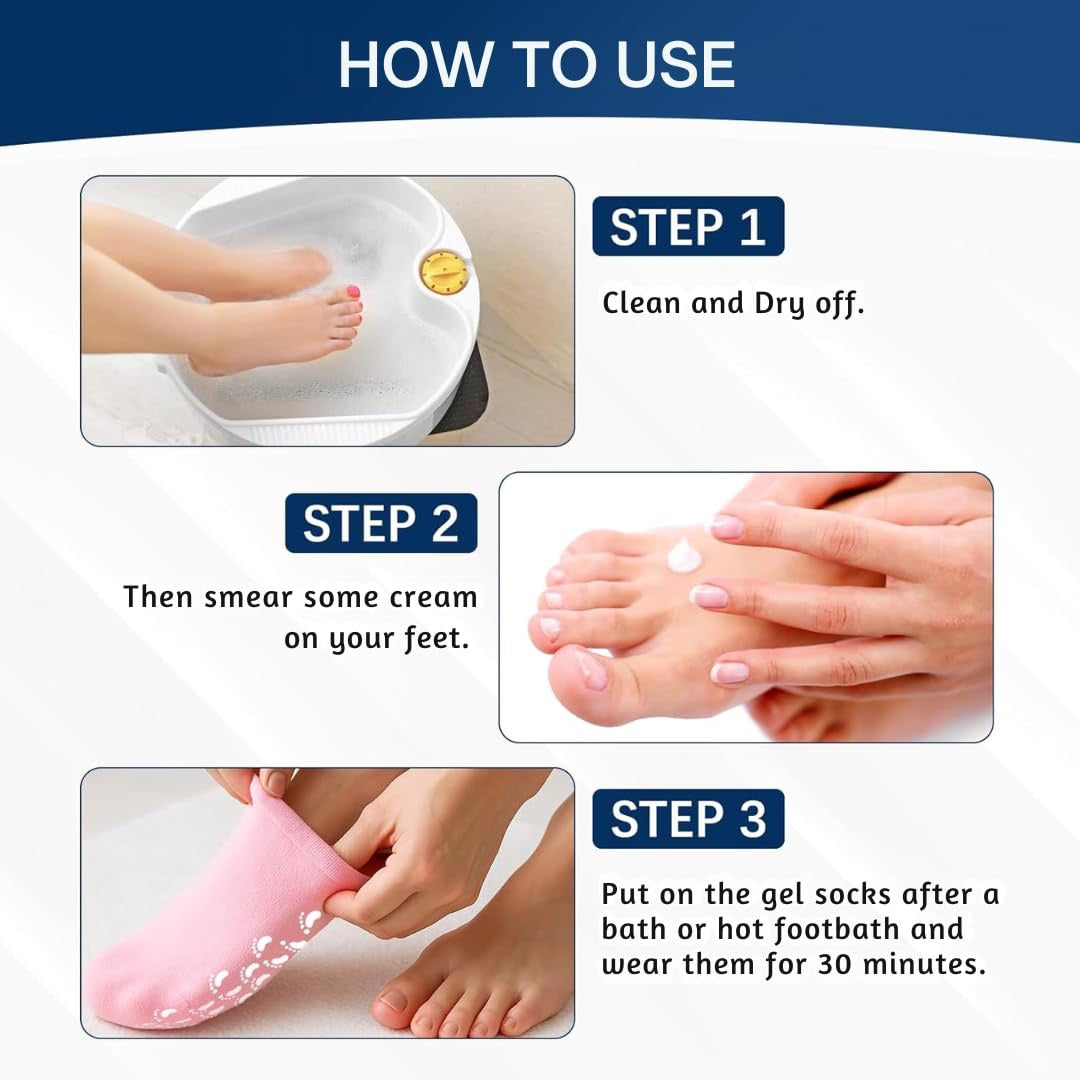 HOW TO USE

STEP 1

Clean and Dry off.

STEP 2

Then smear some cream on your feet.

STEP 3

Put on the gel socks after a bath or hot footbath and wear them for 30 minutes.