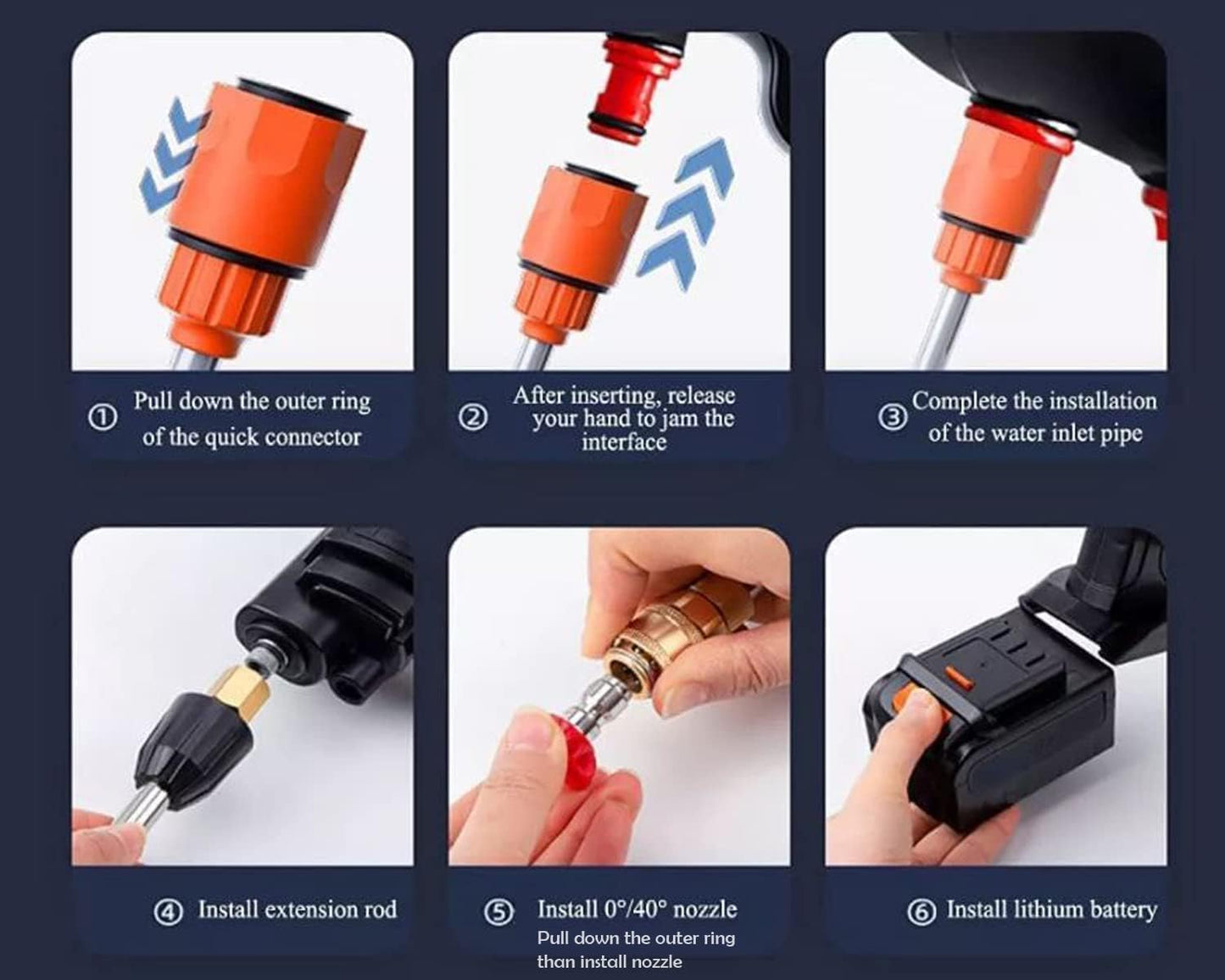 ① Pull down the outer ring of the quick connector

② After inserting, release your hand to jam the interface

③ Complete the installation of the water inlet pipe

④ Install extension rod

⑤ Install 0°/40° nozzle
Pull down the outer ring than install nozzle

⑥ Install lithium battery